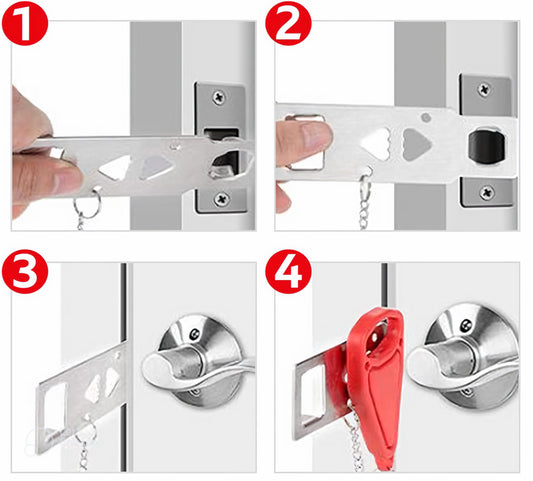 1

2

3

4